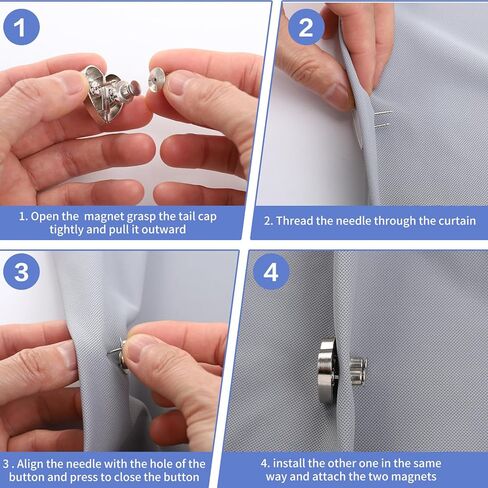 1

1. Open the  magnet grasp the tail cap tightly and pull it outward

2

2. Thread the needle through the curtain

3

3 . Align the needle with the hole of the button and press to close the button

4

4. install the other one in the same way and attach the two magnets