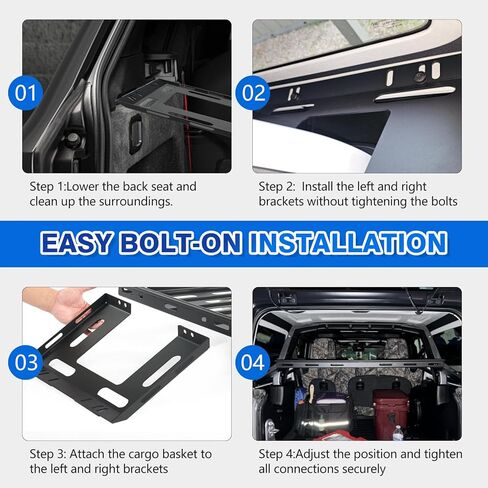 01

Step 1:Lower the back seat and clean up the surroundings.

02

Step 2:  Install the left and right brackets without tightening the bolts

EASY BOLT-ON INSTALLATION

03

Step 3: Attach the cargo basket to the left and right brackets

04

Step 4:Adjust the position and tighten all connections securely