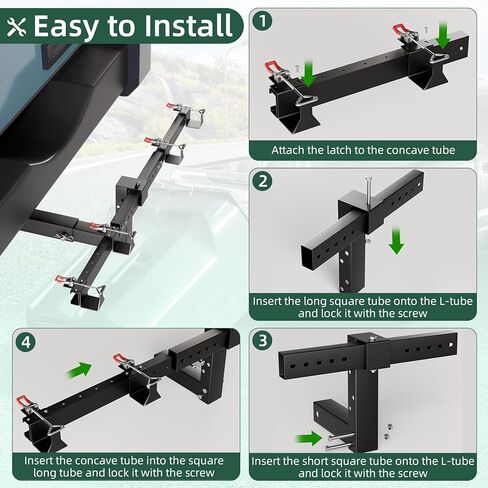 Easy to Install

1

Attach the latch to the concave tube

2

Insert the long square tube onto the L-tube and lock it with the screw

4

Insert the concave tube into the square long tube and lock it with the screw

3

Insert the short square tube onto the L-tube and lock it with the screw