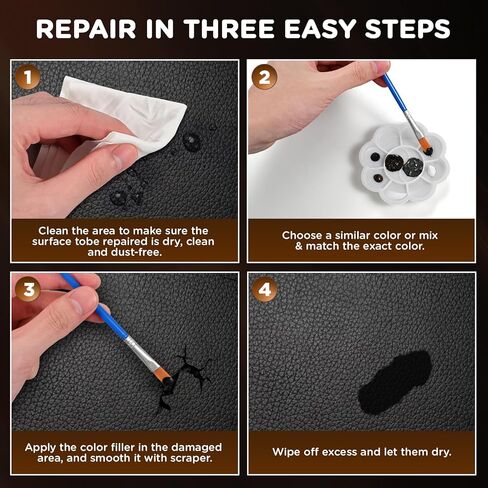 REPAIR IN THREE EASY STEPS

1

Clean the area to make sure the surface tobe repaired is dry, clean and dust-free.

2

Choose a similar color or mix & match the exact color.

3

Apply the color filler in the damaged area, and smooth it with scraper.

4

Wipe off excess and let them dry.