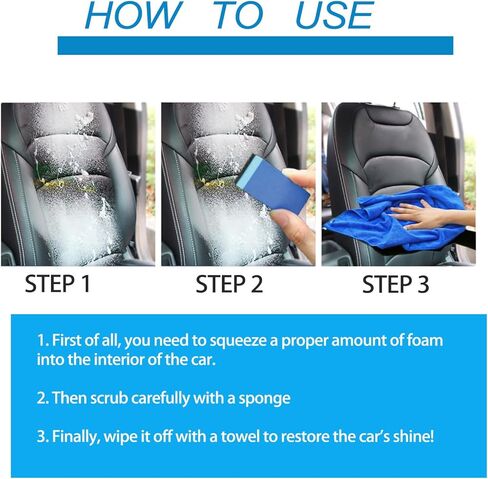 HOW TO USE

STEP 1

STEP 2

STEP 3

1. First of all, you need to squeeze a proper amount of foam into the interior of the car.

2. Then scrub carefully with a sponge

3. Finally, wipe it off with a towel to restore the car's shine!