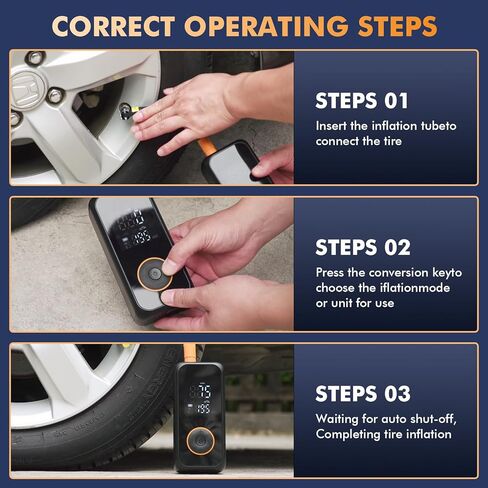 CORRECT OPERATING STEPS

STEPS 01

Insert the inflation tubeto connect the tire

STEPS 02

Press the conversion keyto choose the iflationmode or unit for use

STEPS 03

Waiting for auto shut-off, Completing tire inflation