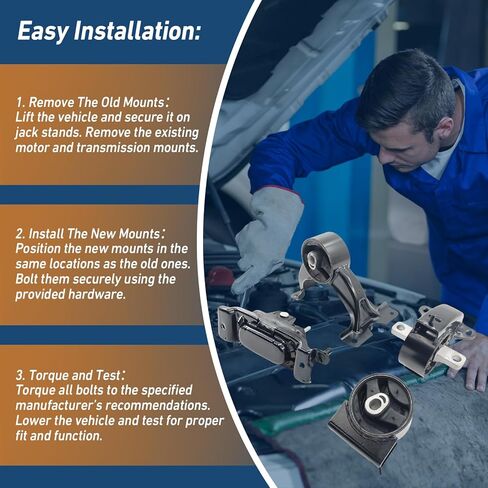 Easy Installation:

1. Remove The Old Mounts:
Lift the vehicle and secure it on jack stands. Remove the existing motor and transmission mounts.

2. Install The New Mounts:
Position the new mounts in the same locations as the old ones. Bolt them securely using the provided hardware.

3. Torque and Test:
Torque all bolts to the specified manufacturer's recommendations. Lower the vehicle and test for proper fit and function.