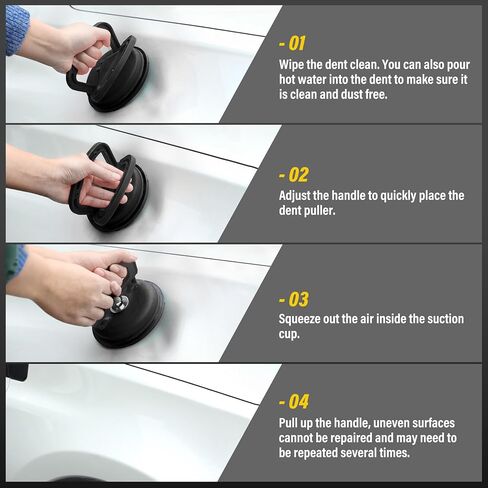 - 01
Wipe the dent clean. You can also pour hot water into the dent to make sure it is clean and dust free.

- 02
Adjust the handle to quickly place the dent puller.

- 03
Squeeze out the air inside the suction cup.

- 04
Pull up the handle, uneven surfaces cannot be repaired and may need to be repeated several times.