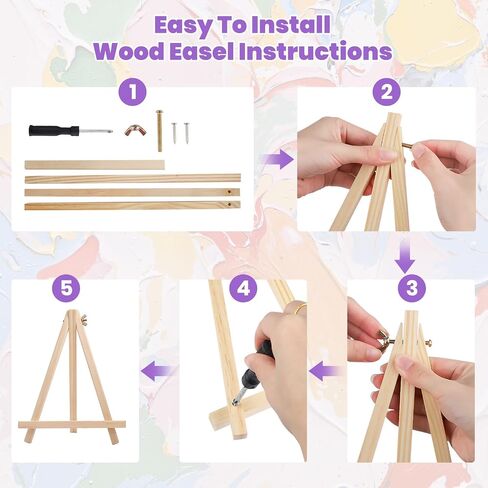 Easy To Install
Wood Easel Instructions

1

2

3

4

5