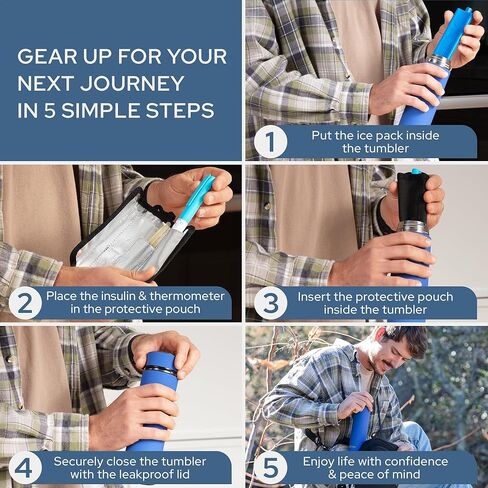 GEAR UP FOR YOUR NEXT JOURNEY IN 5 SIMPLE STEPS

1 Put the ice pack inside the tumbler

2 Place the insulin & thermometer in the protective pouch

3 Insert the protective pouch inside the tumbler

4 Securely close the tumbler with the leakproof lid

5 Enjoy life with confidence & peace of mind