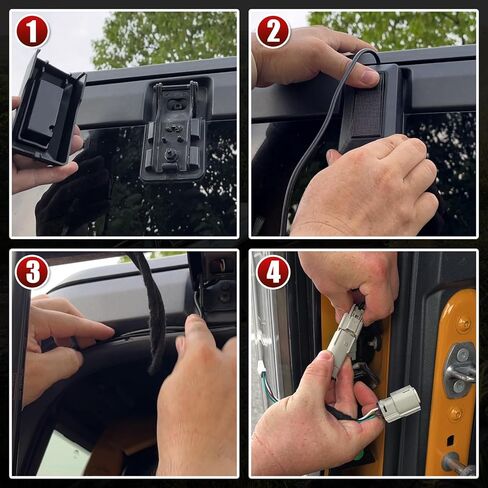 1
2
3
4