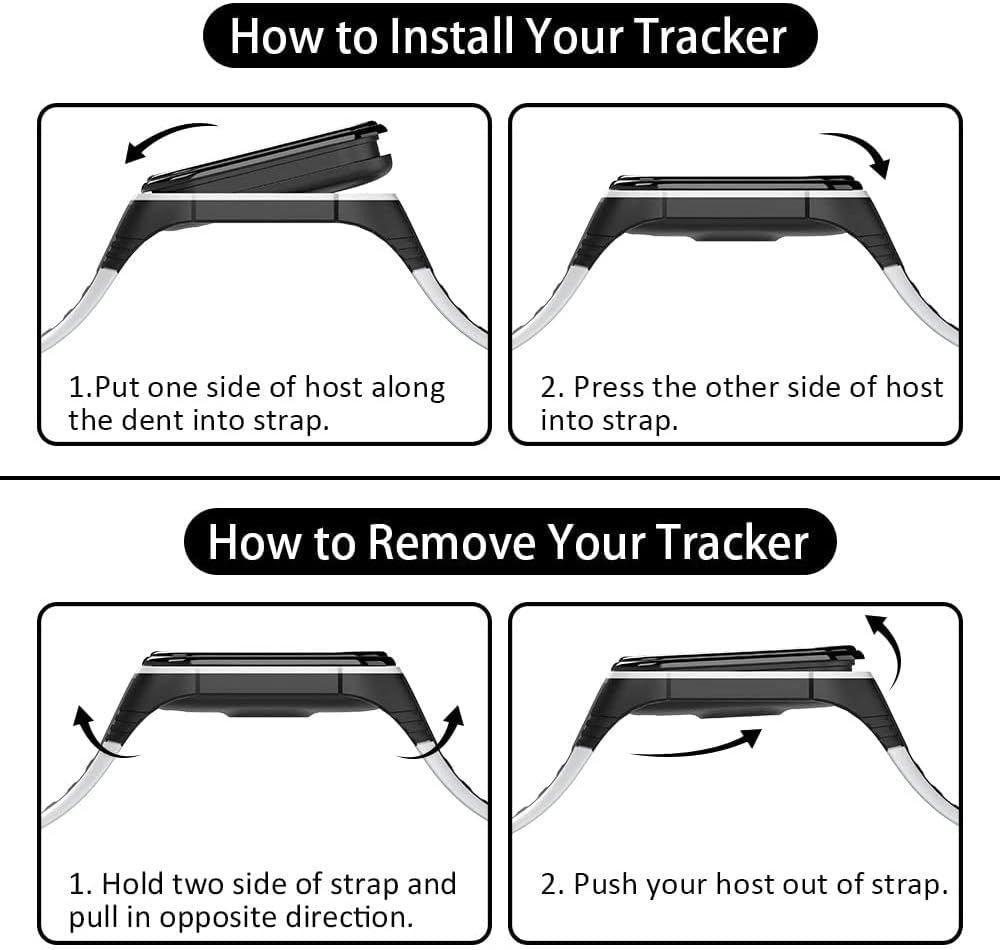 How to Install Your Tracker

1.Put one side of host along the dent into strap.

2. Press the other side of host into strap.

How to Remove Your Tracker

1. Hold two side of strap and pull in opposite direction.

2. Push your host out of strap.