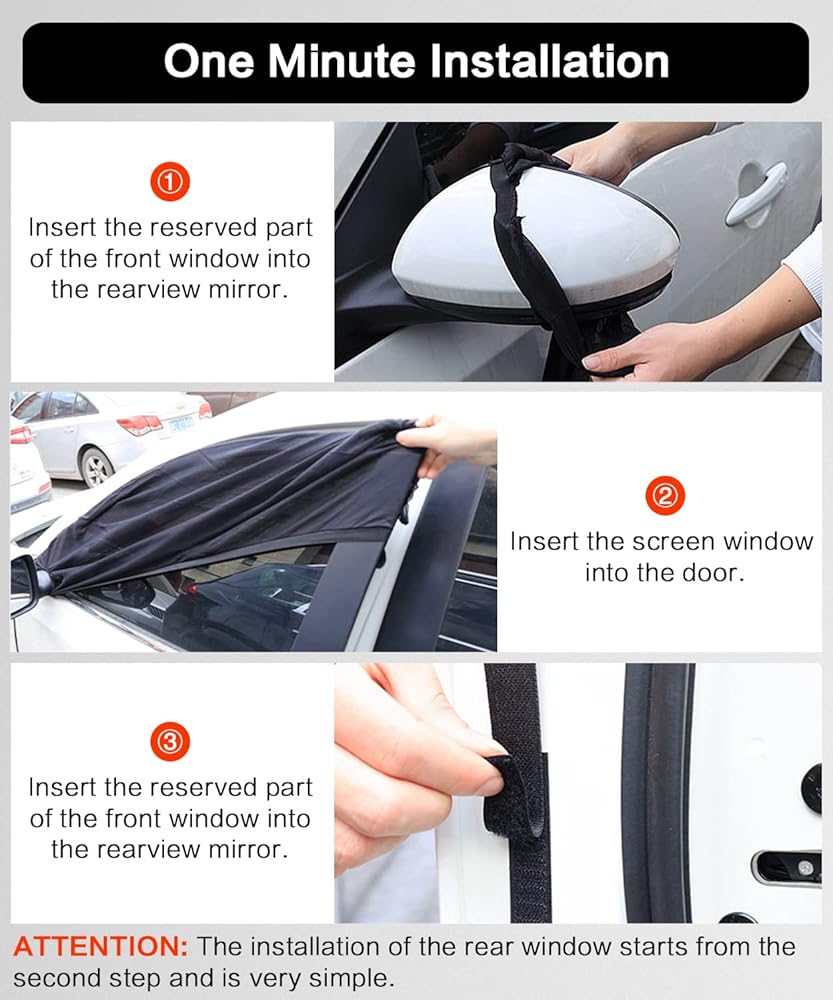 One Minute Installation

①
Insert the reserved part of the front window into the rearview mirror.

②
Insert the screen window into the door.

③
Insert the reserved part of the front window into the rearview mirror.

ATTENTION: The installation of the rear window starts from the second step and is very simple.