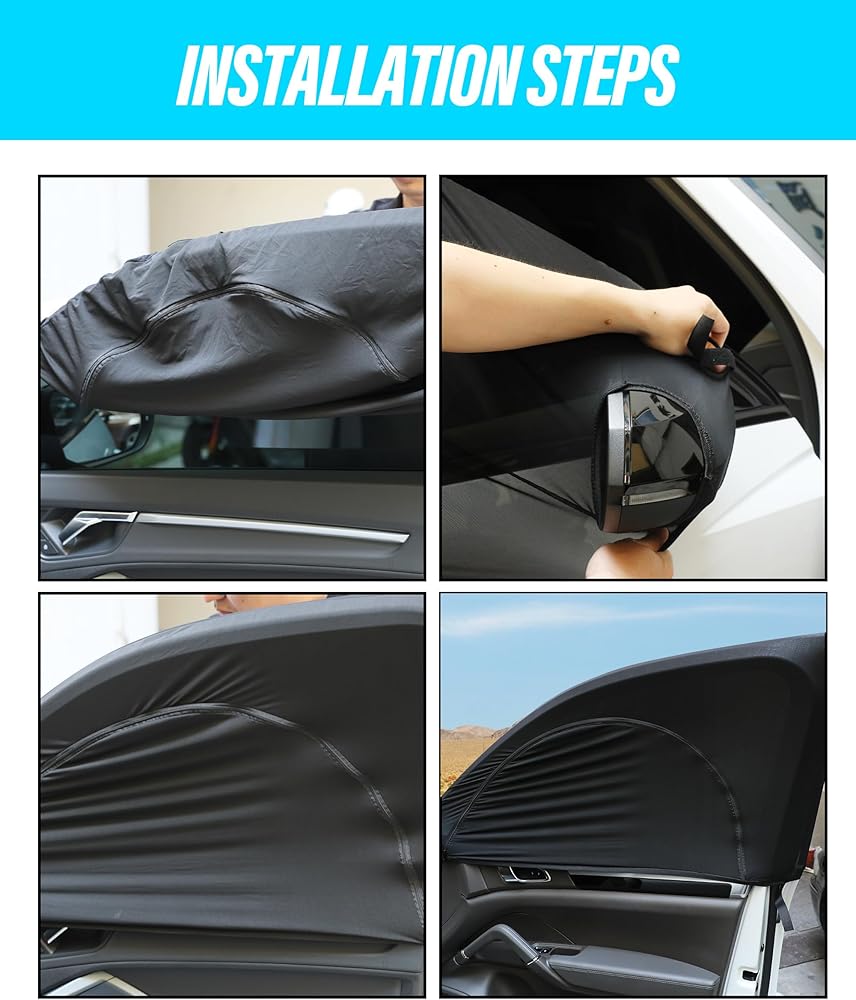 INSTALLATION STEPS