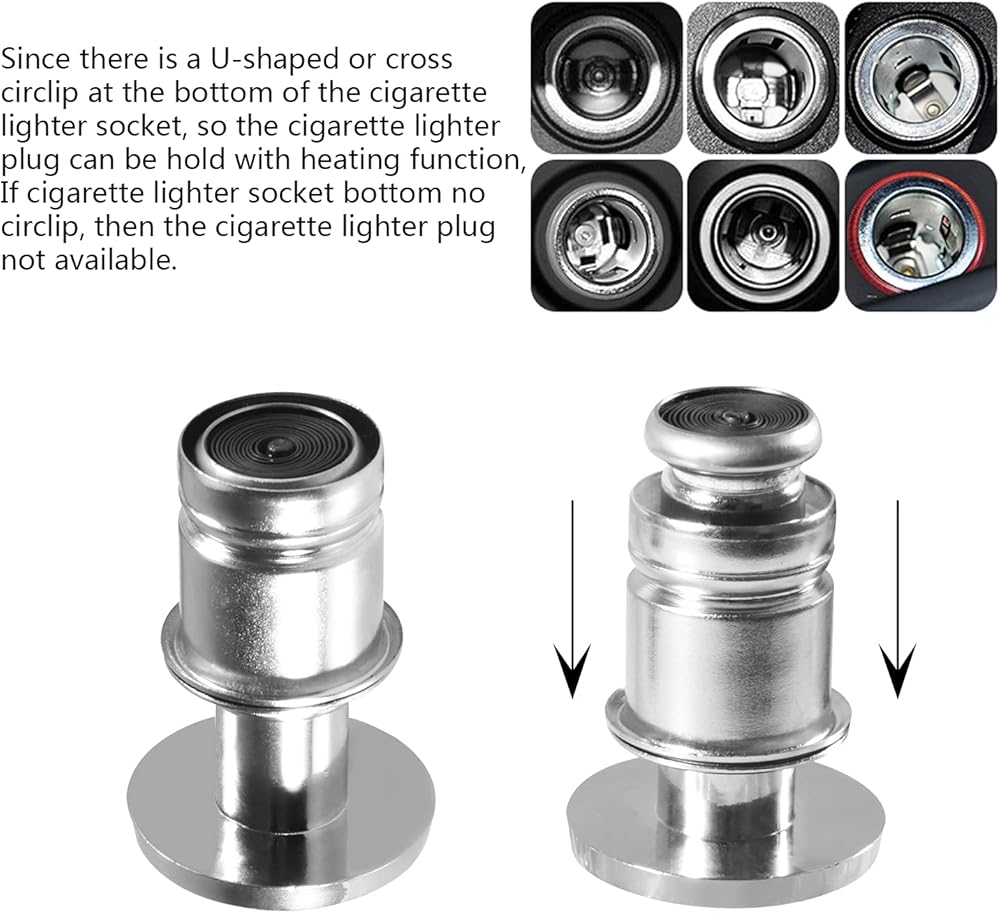 Since there is a U-shaped or cross circlip at the bottom of the cigarette lighter socket, so the cigarette lighter plug can be hold with heating function, If cigarette lighter socket bottom no circlip, then the cigarette lighter plug not available.