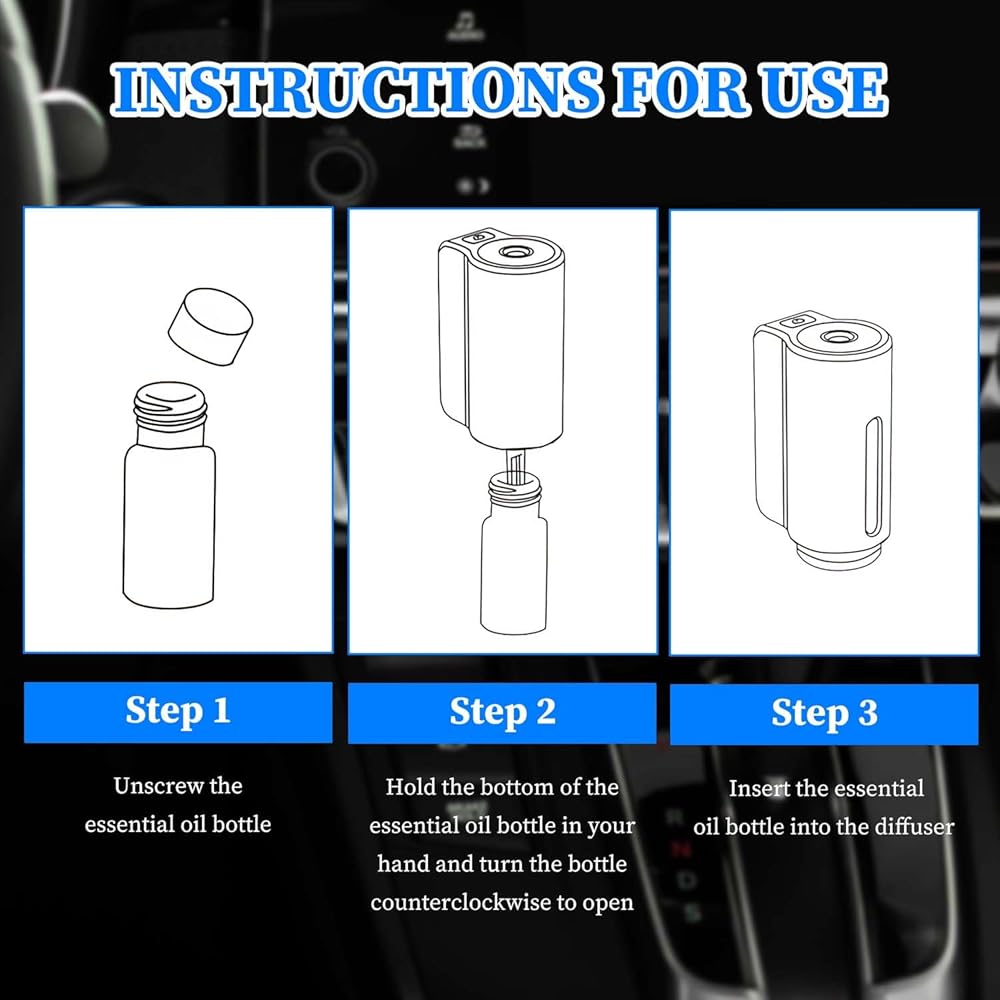 INSTRUCTIONS FOR USE

Step 1

Unscrew the essential oil bottle

Step 2

Hold the bottom of the essential oil bottle in your hand and turn the bottle counterclockwise to open

Step 3

Insert the essential oil bottle into the diffuser