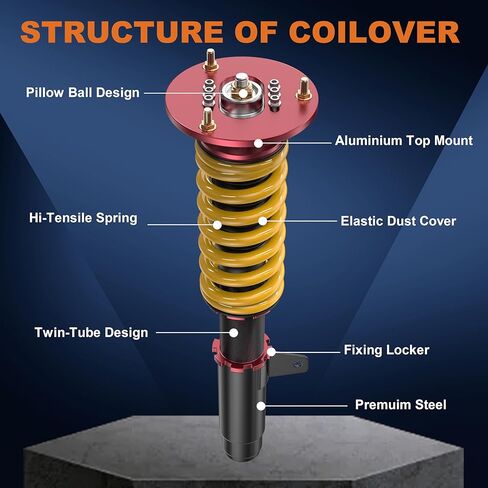 STRUCTURE OF COILOVER

Pillow Ball Design

Aluminium Top Mount

Hi-Tensile Spring

Elastic Dust Cover

Twin-Tube Design

Fixing Locker

Premuim Steel