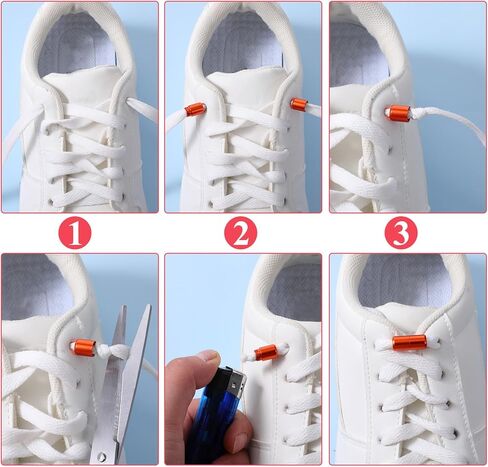 1

2

3