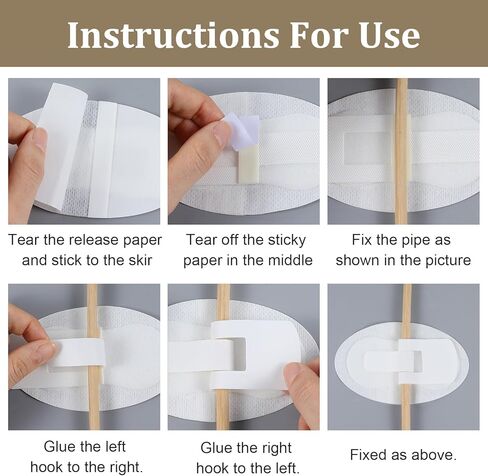 Instructions For Use

Tear the release paper and stick to the skir

Tear off the sticky paper in the middle

Fix the pipe as shown in the picture

Glue the left hook to the right.

Glue the right hook to the left.

Fixed as above.