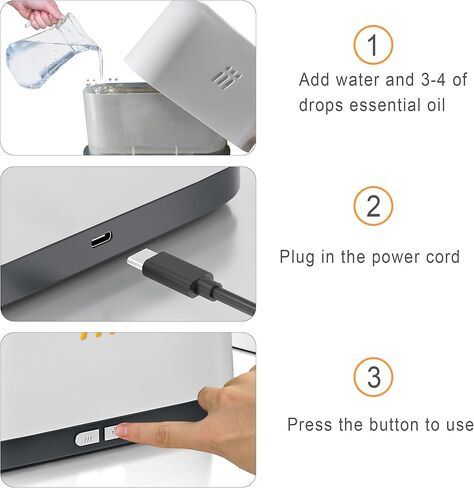 1

Add water and 3-4 of drops essential oil

2

Plug in the power cord

3

Press the button to use