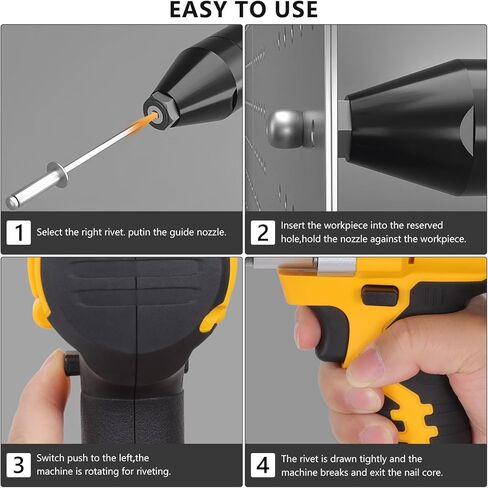 EASY TO USE

1 Select the right rivet. putin the guide nozzle.

2 Insert the workpiece into the reserved hole,hold the nozzle against the workpiece.

3 Switch push to the left,the machine is rotating for riveting.

4 The rivet is drawn tightly and the machine breaks and exit the nail core.