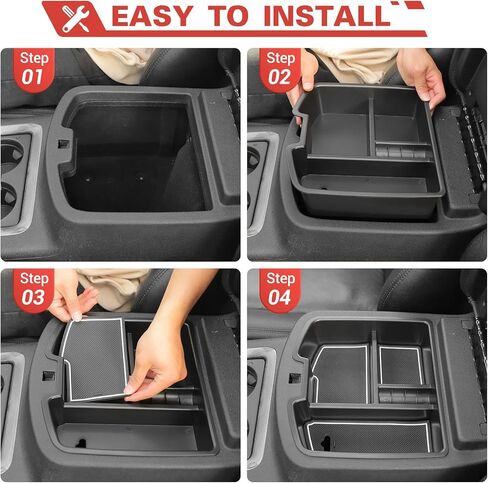 EASY TO INSTALL

Step 01

Step 02

Step 03

Step 04