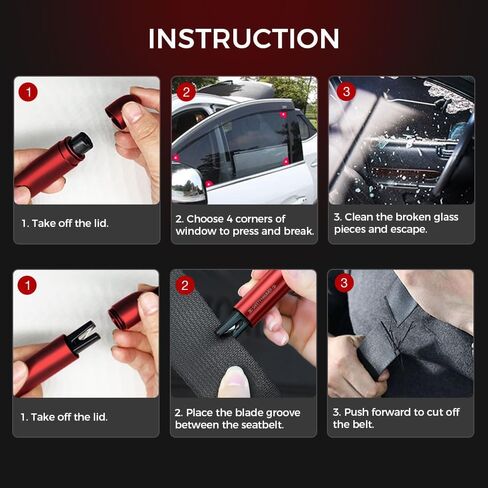 INSTRUCTION

1

1. Take off the lid.

2

2. Choose 4 corners of window to press and break.

3

3. Clean the broken glass pieces and escape.

1

1. Take off the lid.

2

2. Place the blade groove between the seatbelt.

3

3. Push forward to cut off the belt.