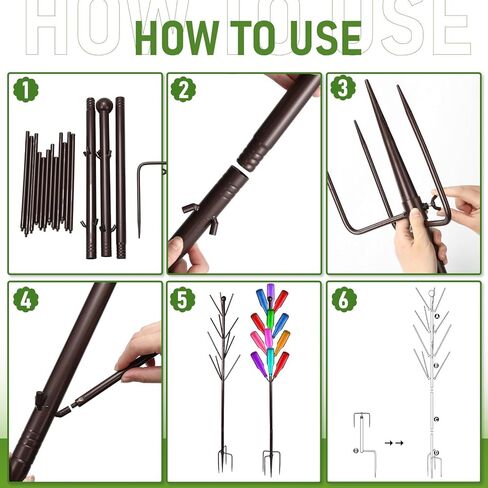 HOW TO USE

HOW TO USE

1

2

3

4

5

6