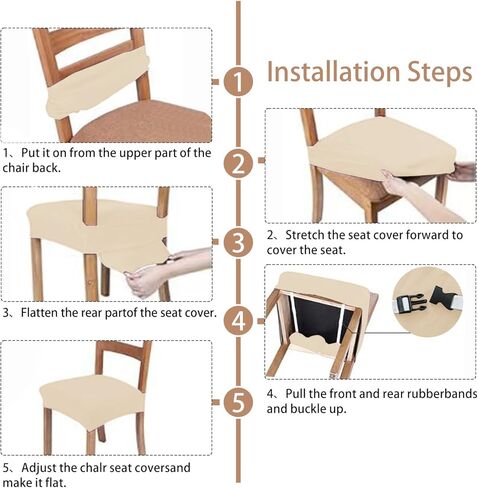 Installation Steps

1

1、Put it on from the upper part of the chair back.

2

2、Stretch the seat cover forward to cover the seat.

3

3、Flatten the rear partof the seat cover.

4

4、Pull the front and rear rubberbands and buckle up.

5

5、Adjust the chalr seat coversand make it flat.