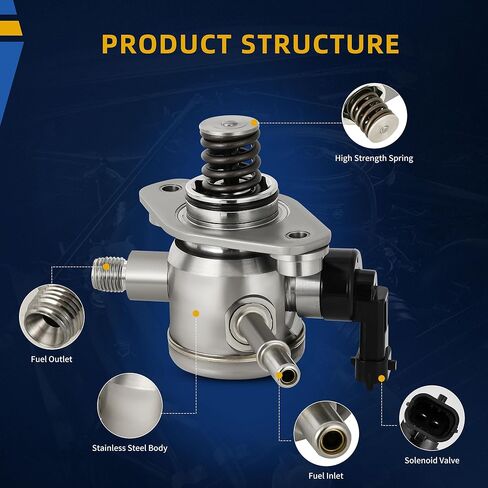 PRODUCT STRUCTURE

High Strength Spring

Fuel Outlet

Stainless Steel Body

Fuel Inlet

Solenoid Valve