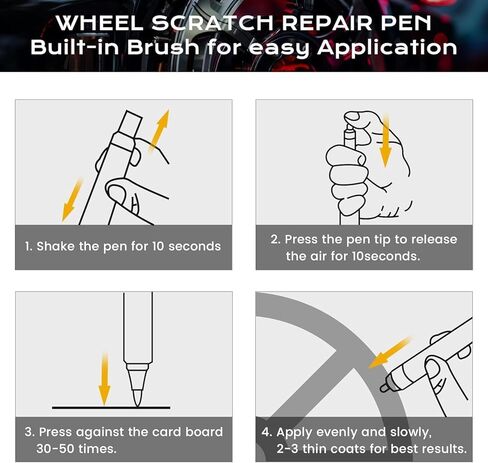 WHEEL SCRATCH REPAIR PEN
Built-in Brush for easy Application

1. Shake the pen for 10 seconds

2. Press the pen tip to release the air for 10seconds.

3. Press against the card board 30-50 times.

4. Apply evenly and slowly, 2-3 thin coats for best results.