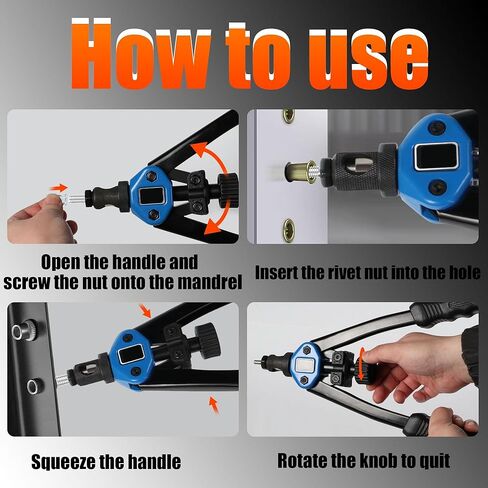 How to use

Open the handle and screw the nut onto the mandrel

Insert the rivet nut into the hole

Squeeze the handle

Rotate the knob to quit