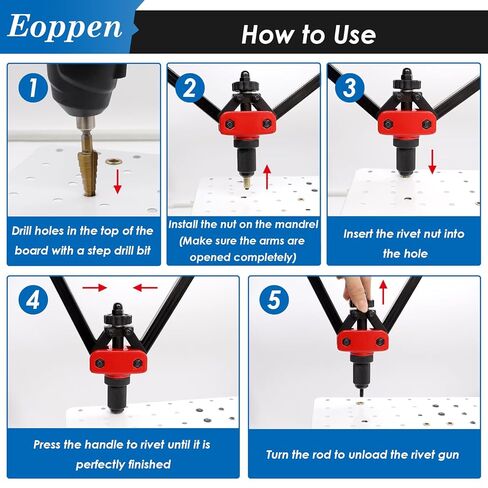 Eoppen

How to Use

1

Drill holes in the top of the board with a step drill bit

2

Install the nut on the mandrel (Make sure the arms are opened completely)

3

Insert the rivet nut into the hole

4

Press the handle to rivet until it is perfectly finished

5

Turn the rod to unload the rivet gun