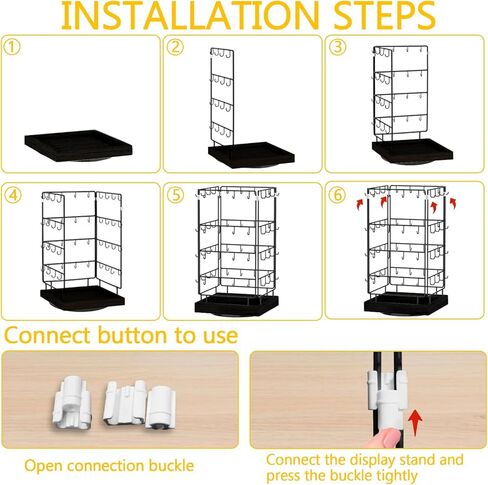 INSTALLATION STEPS

①

②

③

④

⑤

⑥

Connect button to use

Open connection buckle

Connect the display stand and press the buckle tightly