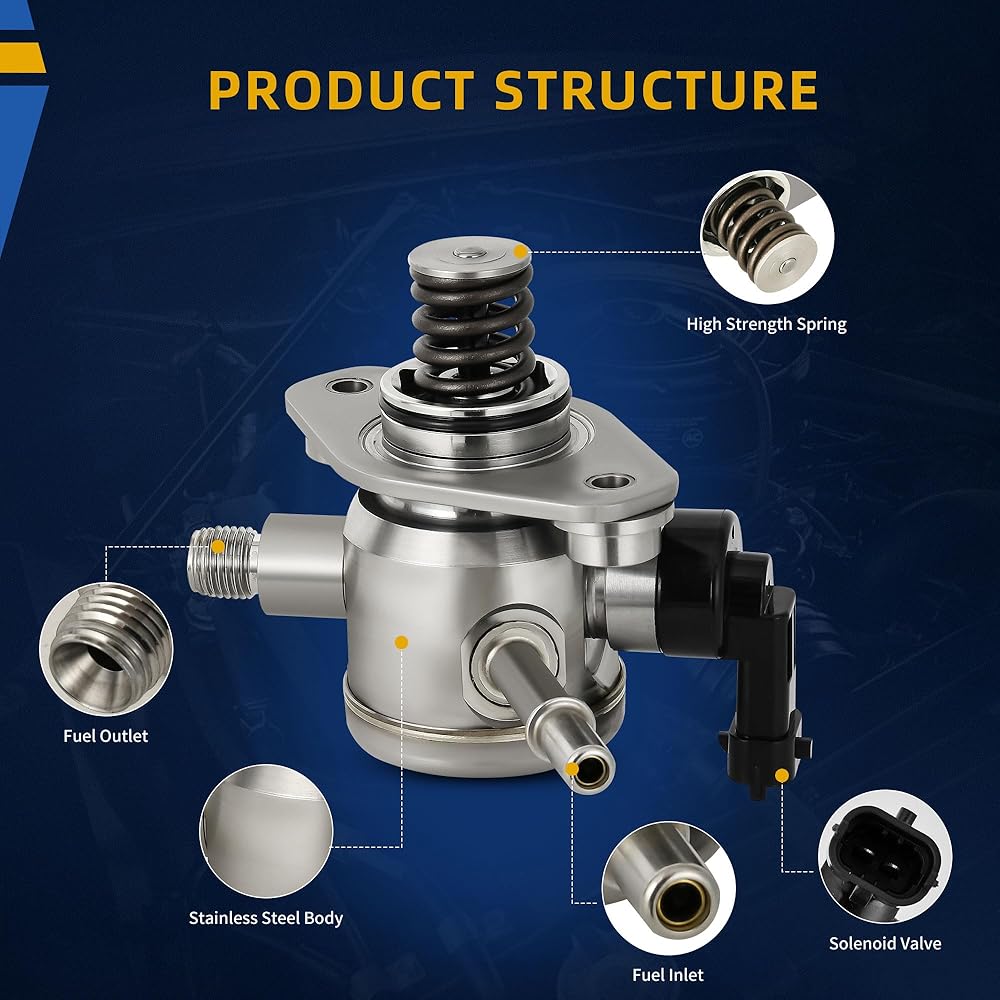 PRODUCT STRUCTURE

High Strength Spring

Fuel Outlet

Stainless Steel Body

Fuel Inlet

Solenoid Valve