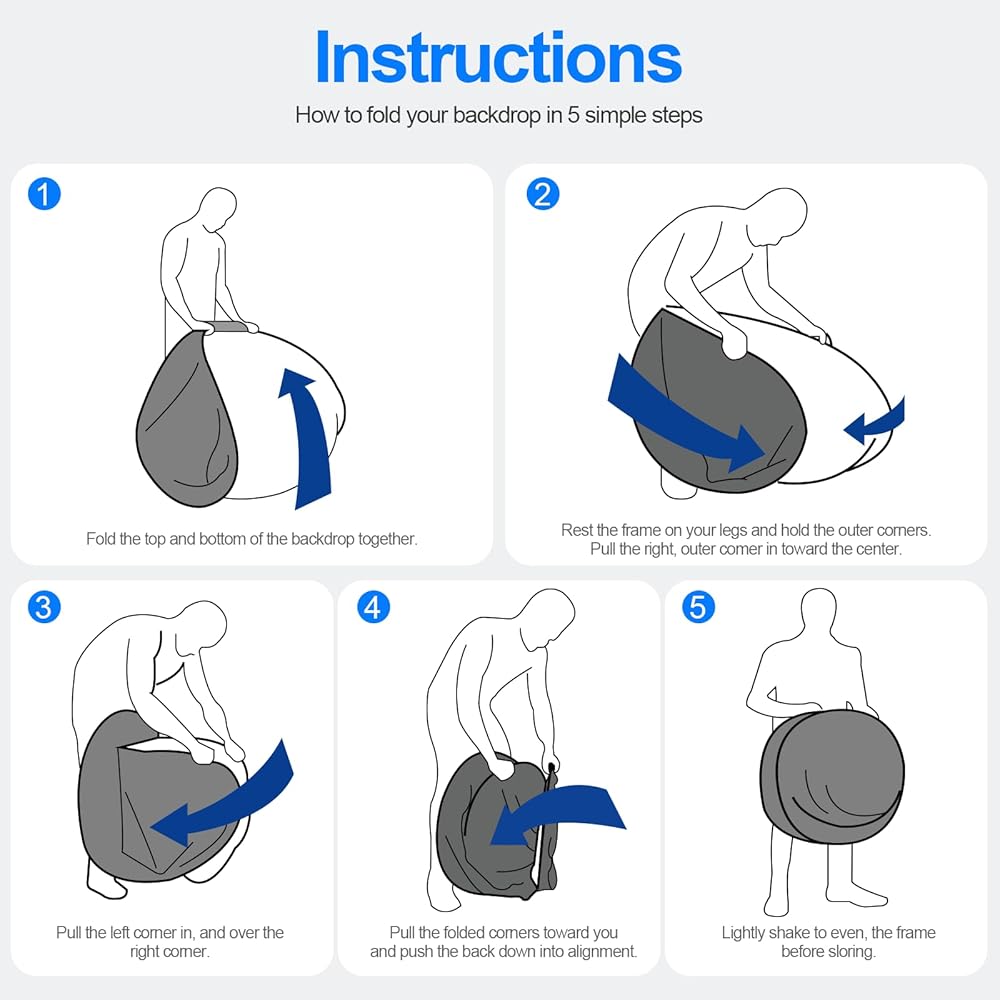 Instructions

How to fold your backdrop in 5 simple steps

1

Fold the top and bottom of the backdrop together.

2

Rest the frame on your legs and hold the outer corners. Pull the right, outer corner in toward the center.

3

Pull the left corner in, and over the right corner.

4

Pull the folded corners toward you and push the back down into alignment.

5

Lightly shake to even, the frame before sloring.