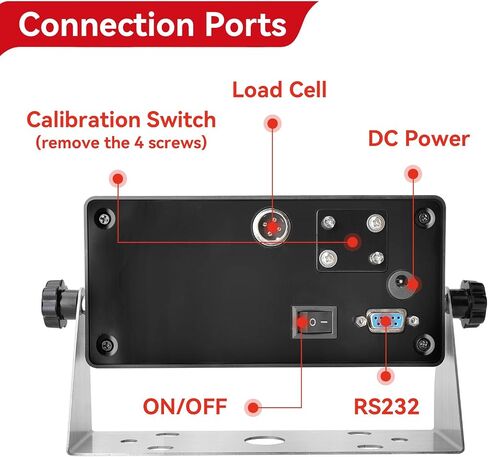 Connection Ports

Load Cell

Calibration Switch
(remove the 4 screws)

DC Power

ON/OFF

RS232