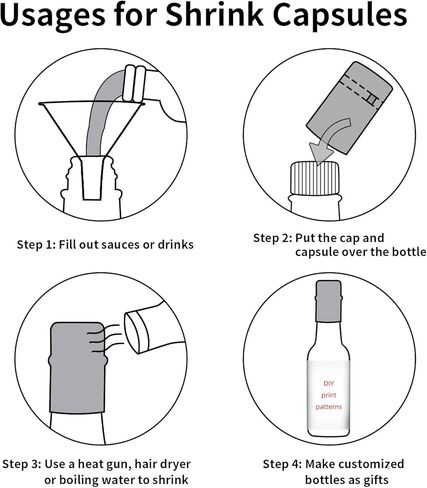 Usages for Shrink Capsules

Step 1: Fill out sauces or drinks

Step 2: Put the cap and capsule over the bottle

Step 3: Use a heat gun, hair dryer or boiling water to shrink

DIY print patterns

Step 4: Make customized bottles as gifts