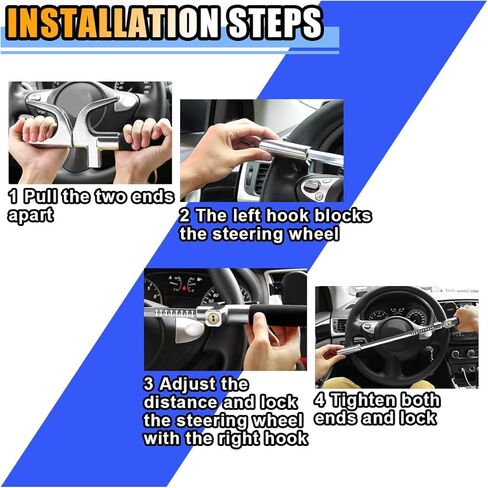 INSTALLATION STEPS

1 Pull the two ends apart

2 The left hook blocks the steering wheel

3 Adjust the distance and lock the steering wheel with the right hook

4 Tighten both ends and lock