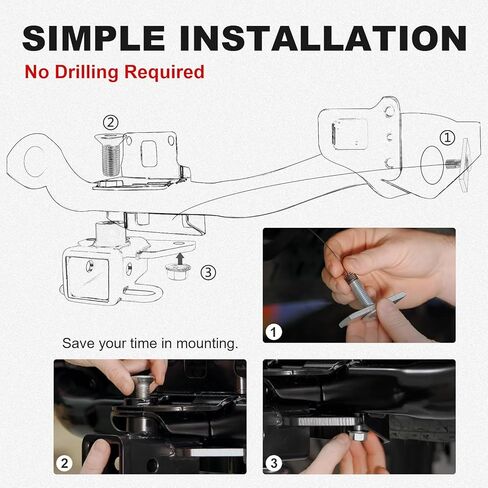 SIMPLE INSTALLATION
No Drilling Required

②
①
③

①

Save your time in mounting.

②

③