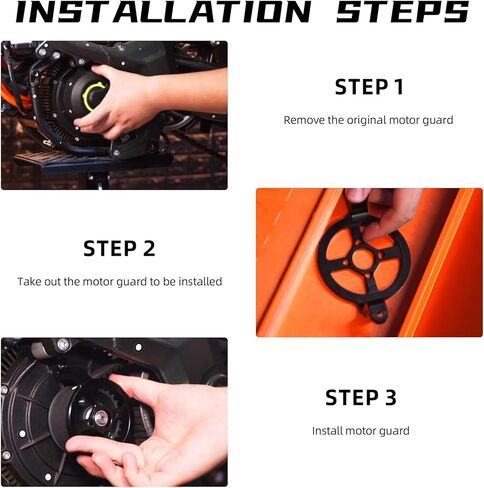 INSTALLATION STEPS

STEP 1

Remove the original motor guard

STEP 2

Take out the motor guard to be installed

STEP 3

Install motor guard