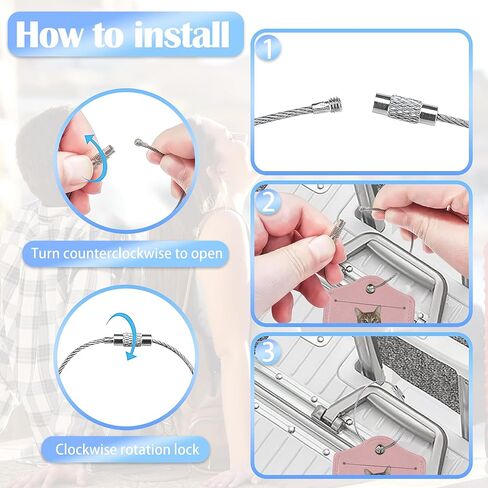 How to install

Turn counterclockwise to open

Clockwise rotation lock

1

2

3