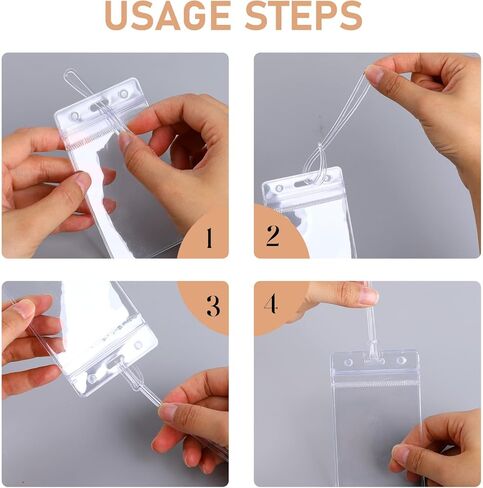 USAGE STEPS

1

2

3

4