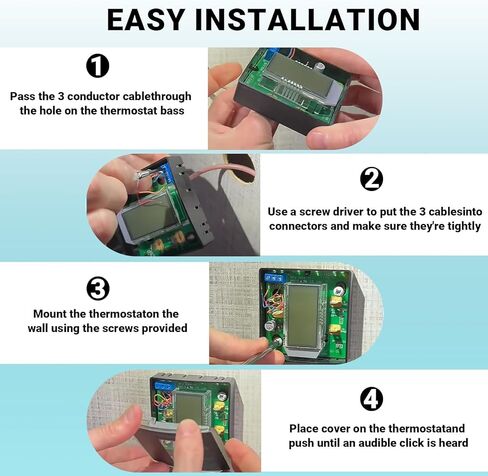 EASY INSTALLATION

1

Pass the 3 conductor cablethrough the hole on the thermostat bass

2

Use a screw driver to put the 3 cablesinto connectors and make sure they're tightly

3

Mount the thermostaton the wall using the screws provided

4

Place cover on the thermostatand push until an audible click is heard