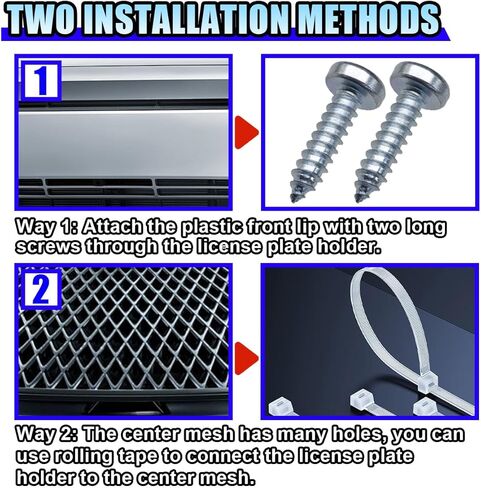 TWO INSTALLATION METHODS

1

Way 1: Attach the plastic front lip with two long screws through the license plate holder.

2

Way 2: The center mesh has many holes, you can use rolling tape to connect the license plate holder to the center mesh.