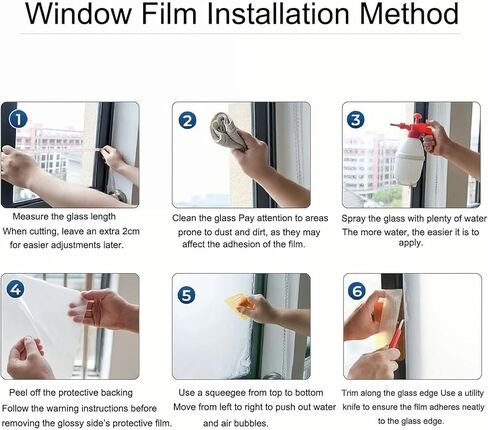 Window Film Installation Method

1

Measure the glass length
When cutting, leave an extra 2cm for easier adjustments later.

2

Clean the glass Pay attention to areas prone to dust and dirt, as they may affect the adhesion of the film.

3

Spray the glass with plenty of water
The more water, the easier it is to apply.

4

Peel off the protective backing
Follow the warning instructions before removing the glossy side's protective film.

5

Use a squeegee from top to bottom
Move from left to right to push out water and air bubbles.

6

Trim along the glass edge Use a utility knife to ensure the film adheres neatly to the glass edge.