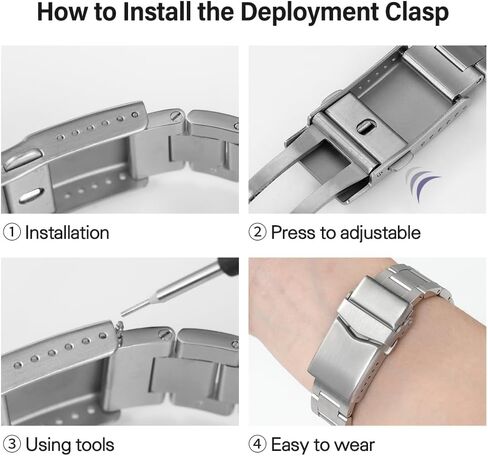 How to Install the Deployment Clasp

① Installation

② Press to adjustable

③ Using tools

④ Easy to wear