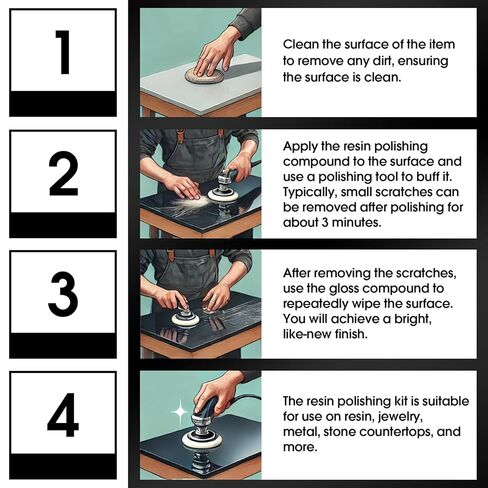 1

Clean the surface of the item to remove any dirt, ensuring the surface is clean.

2

Apply the resin polishing compound to the surface and use a polishing tool to buff it. Typically, small scratches can be removed after polishing for about 3 minutes.

3

After removing the scratches, use the gloss compound to repeatedly wipe the surface. You will achieve a bright, like-new finish.

4

The resin polishing kit is suitable for use on resin, jewelry, metal, stone countertops, and more.