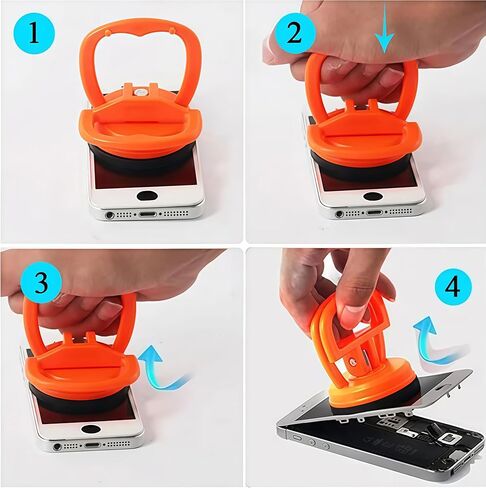 1
2
3
4