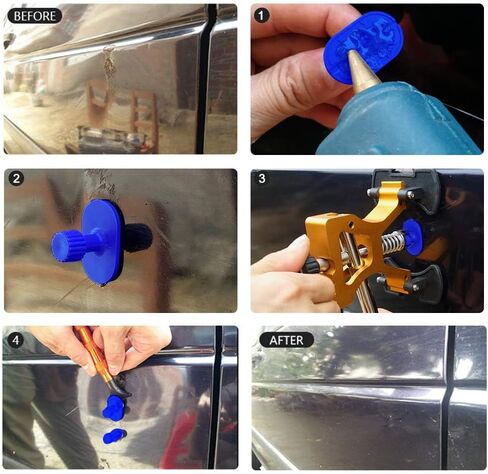 BEFORE

1

2

3

4

AFTER