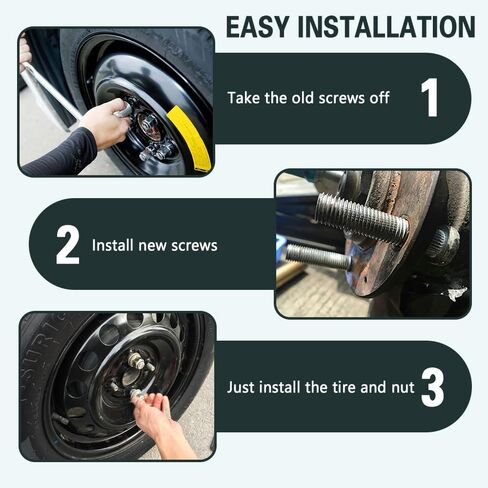 EASY INSTALLATION

Take the old screws off 1

2 Install new screws

Just install the tire and nut 3