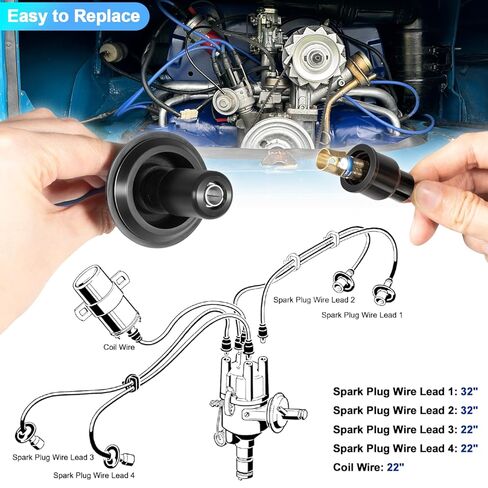 Easy to Replace

Spark Plug Wire Lead 2
Spark Plug Wire Lead 1
Coil Wire
Spark Plug Wire Lead 3
Spark Plug Wire Lead 4

Spark Plug Wire Lead 1: 32"
Spark Plug Wire Lead 2: 32"
Spark Plug Wire Lead 3: 22"
Spark Plug Wire Lead 4: 22"
Coil Wire: 22"