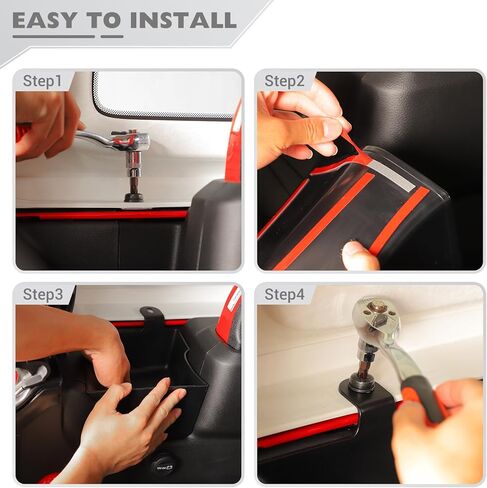 EASY TO INSTALL

Step1

Step2

Step3

Step4