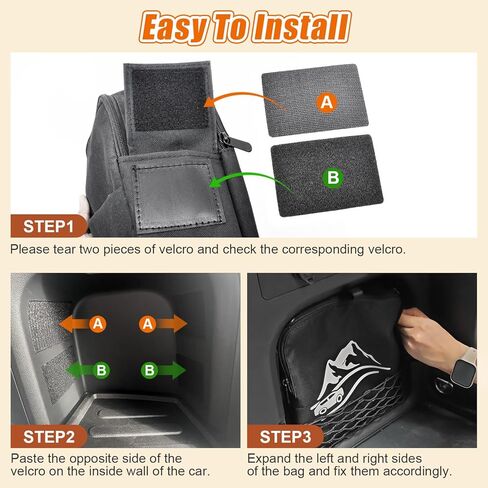 Easy To Install

A

B

STEP1

Please tear two pieces of velcro and check the corresponding velcro.

A A

B B

STEP2

Paste the opposite side of the velcro on the inside wall of the car.

STEP3

Expand the left and right sides of the bag and fix them accordingly.